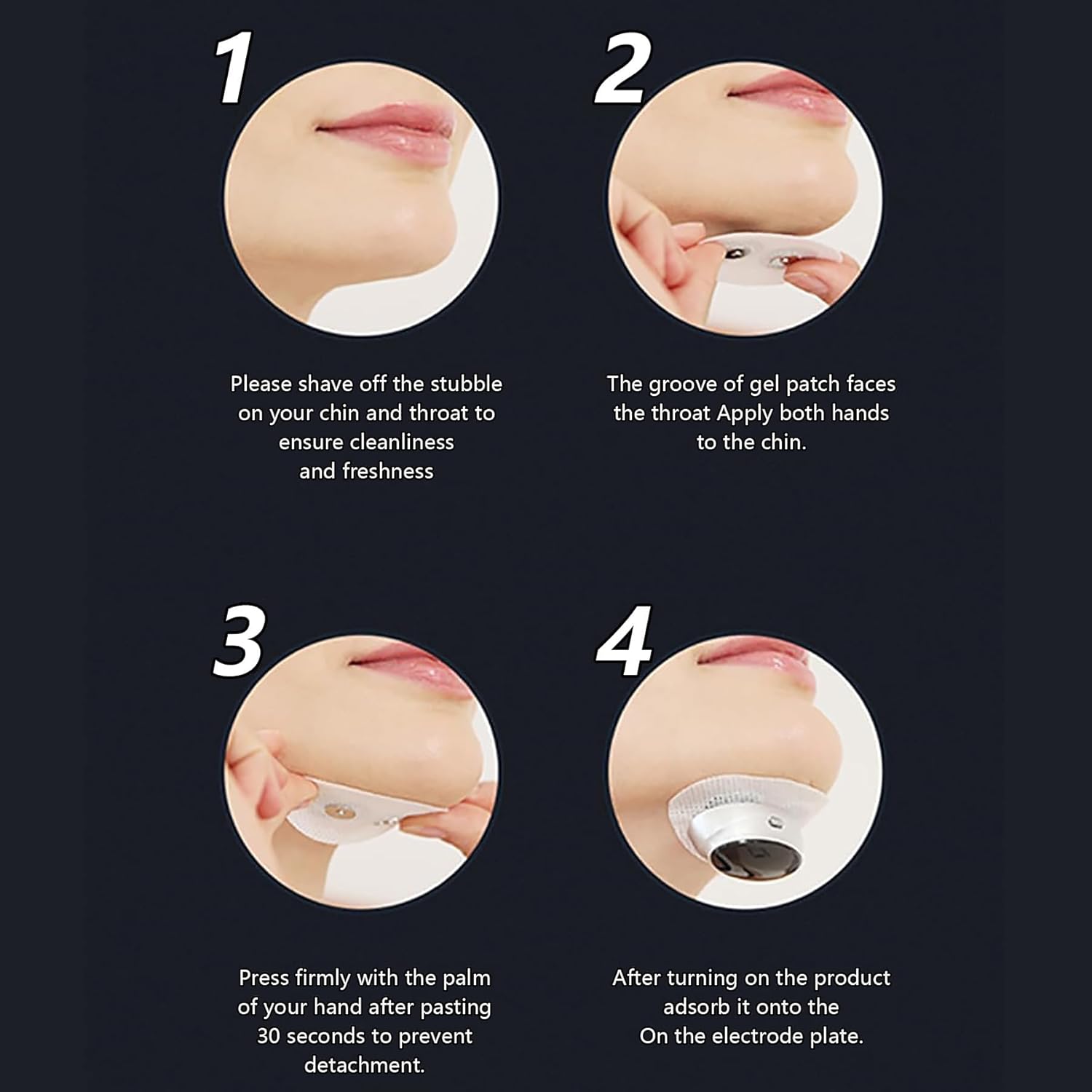 1

Please shave off the stubble on your chin and throat to ensure cleanliness and freshness

2

The groove of gel patch faces the throat Apply both hands to the chin.

3

Press firmly with the palm of your hand after pasting 30 seconds to prevent detachment.

4

After turning on the product adsorb it onto the On the electrode plate.